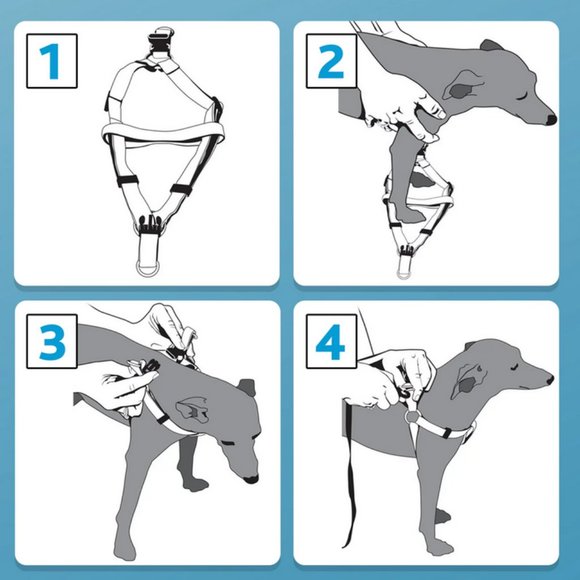 1

2

3

4